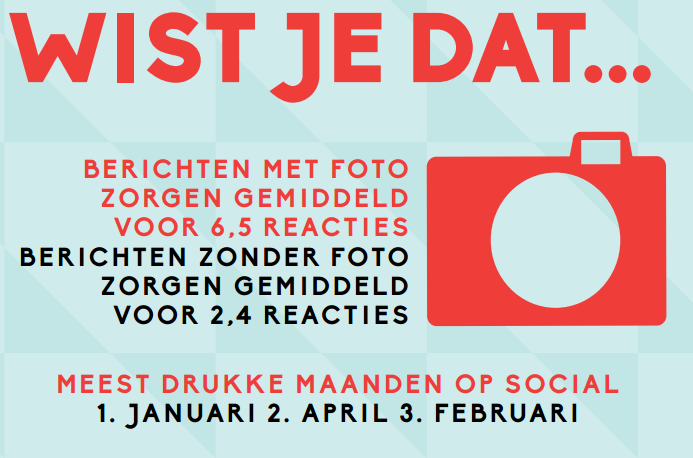 WIST JE DAT...

BERICHTEN MET FOTO ZORGEN GEMIDDELD VOOR 6,5 REACTIES
BERICHTEN ZONDER FOTO ZORGEN GEMIDDELD VOOR 2,4 REACTIES

MEEST DRUKKE MAANDEN OP SOCIAL
1. JANUARI 2. APRIL 3. FEBRUARI